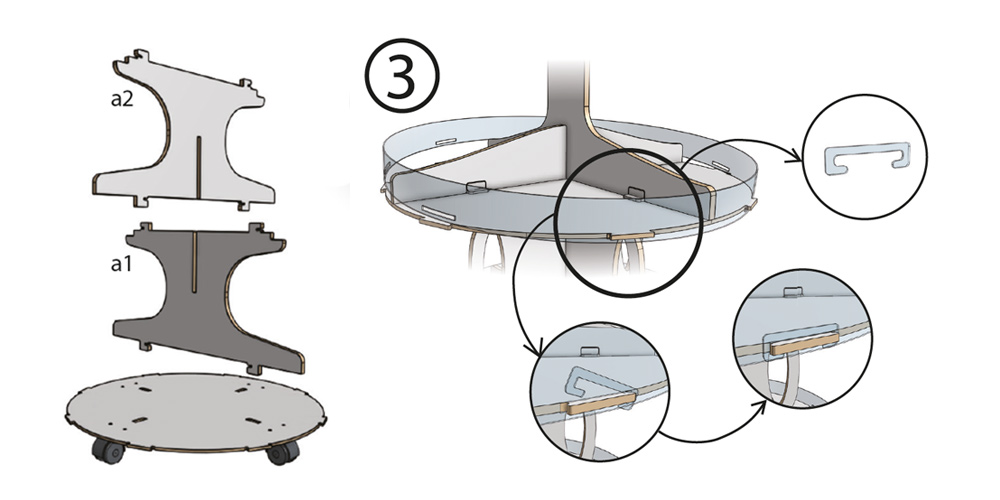 a2

a1

3